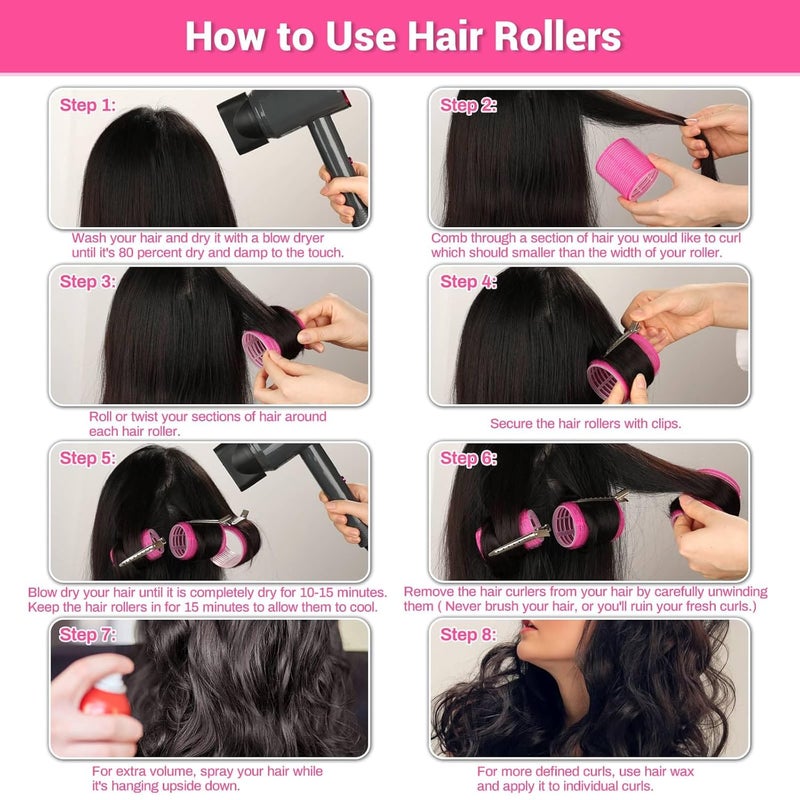 How to Use Hair Rollers

Step 1:

Wash your hair and dry it with a blow dryer until it's 80 percent dry and damp to the touch.

Step 2:

Comb through a section of hair you would like to curl which should smaller than the width of your roller.

Step 3:

Roll or twist your sections of hair around each hair roller.

Step 4:

Secure the hair rollers with clips.

Step 5:

Blow dry your hair until it is completely dry for 10-15 minutes. Keep the hair rollers in for 15 minutes to allow them to cool.

Step 6:

Remove the hair curlers from your hair by carefully unwinding them ( Never brush your hair, or you'll ruin your fresh curls.)

Step 7:

For extra volume, spray your hair while it's hanging upside down.

Step 8:

For more defined curls, use hair wax and apply it to individual curls.